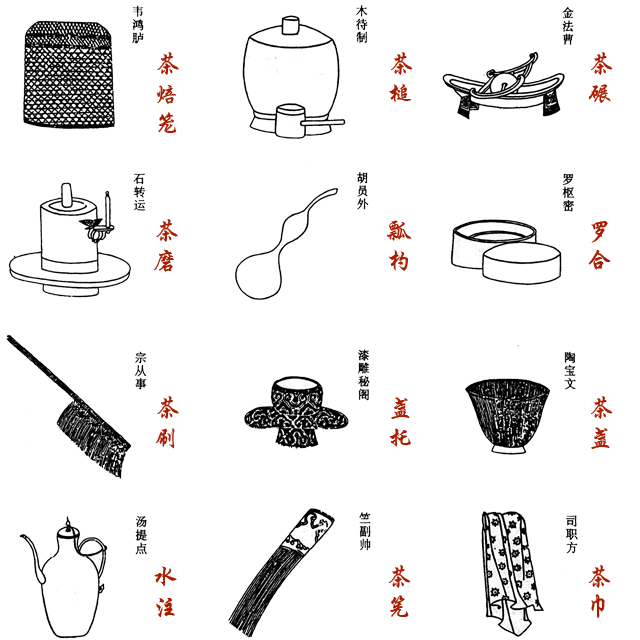 韦鸿胪
茶焙笼

木待制
茶槌

金法曹
茶碾

石转运
茶磨

胡员外
瓢杓

罗枢密
罗合

宗从事
茶刷

漆雕秘阁
盏托

陶宝文
茶盏

汤提点
水注

竺副帅
茶筅

司职方
茶巾